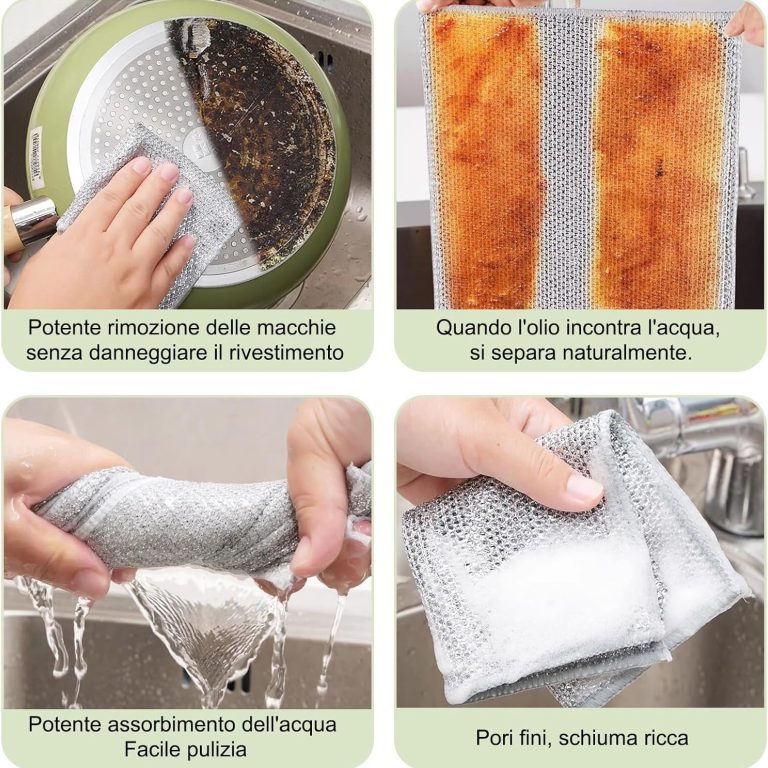 Potente rimozione delle macchie senza danneggiare il rivestimento

Quando l'olio incontra l'acqua, si separa naturalmente.

Potente assorbimento dell'acqua
Facile pulizia

Pori fini, schiuma ricca